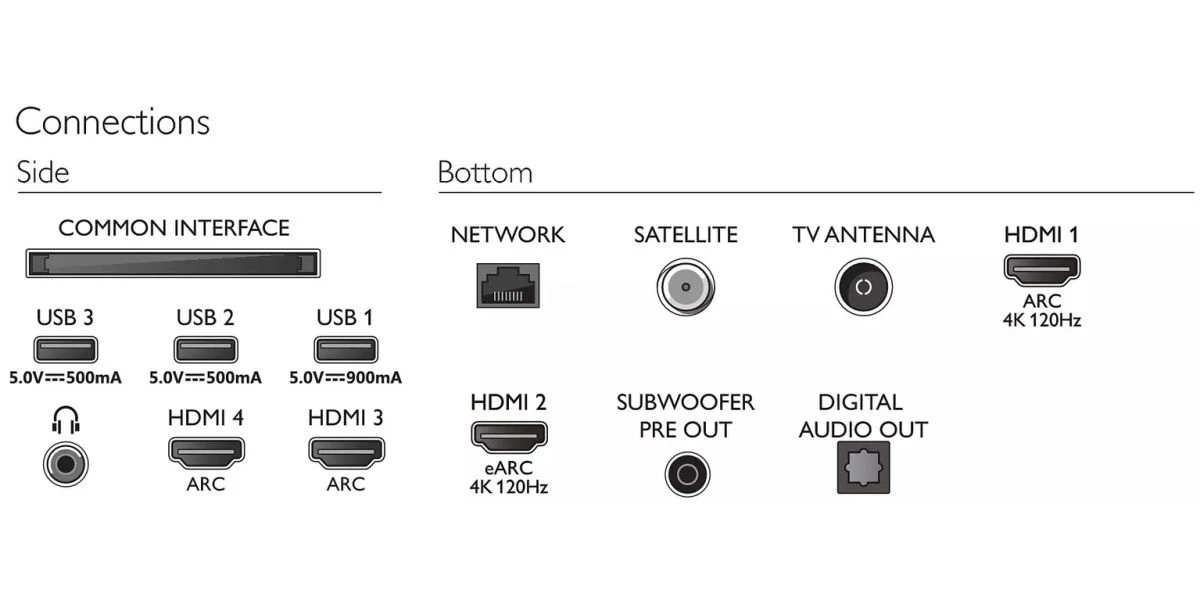 Connections

Side

COMMON INTERFACE

USB 3
5.0V⎓500mA

USB 2
5.0V⎓500mA

USB 1
5.0V⎓900mA

HDMI 4
ARC

HDMI 3
ARC

Bottom

NETWORK

SATELLITE

TV ANTENNA

HDMI 1
ARC
4K 120Hz

HDMI 2
eARC
4K 120Hz

SUBWOOFER
PRE OUT

DIGITAL
AUDIO OUT