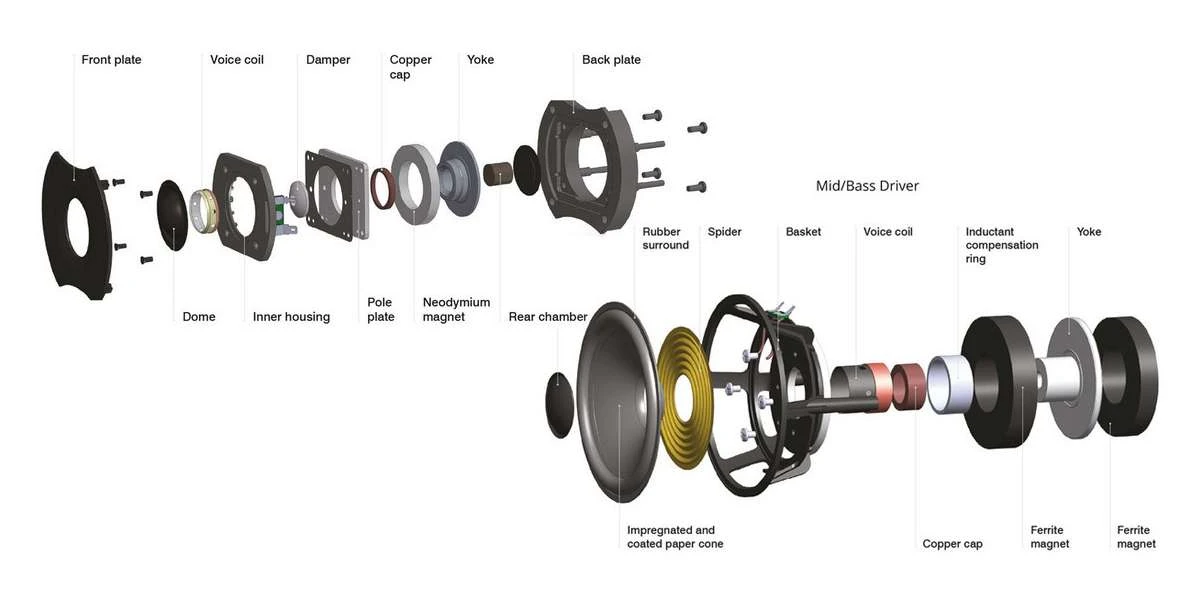 Front plate
Voice coil
Damper
Copper cap
Yoke
Back plate

Dome
Inner housing
Pole plate
Neodymium magnet
Rear chamber

Mid/Bass Driver

Rubber surround
Spider
Basket
Voice coil
Inductant compensation ring
Yoke

Impregnated and coated paper cone
Copper cap
Ferrite magnet
Ferrite magnet