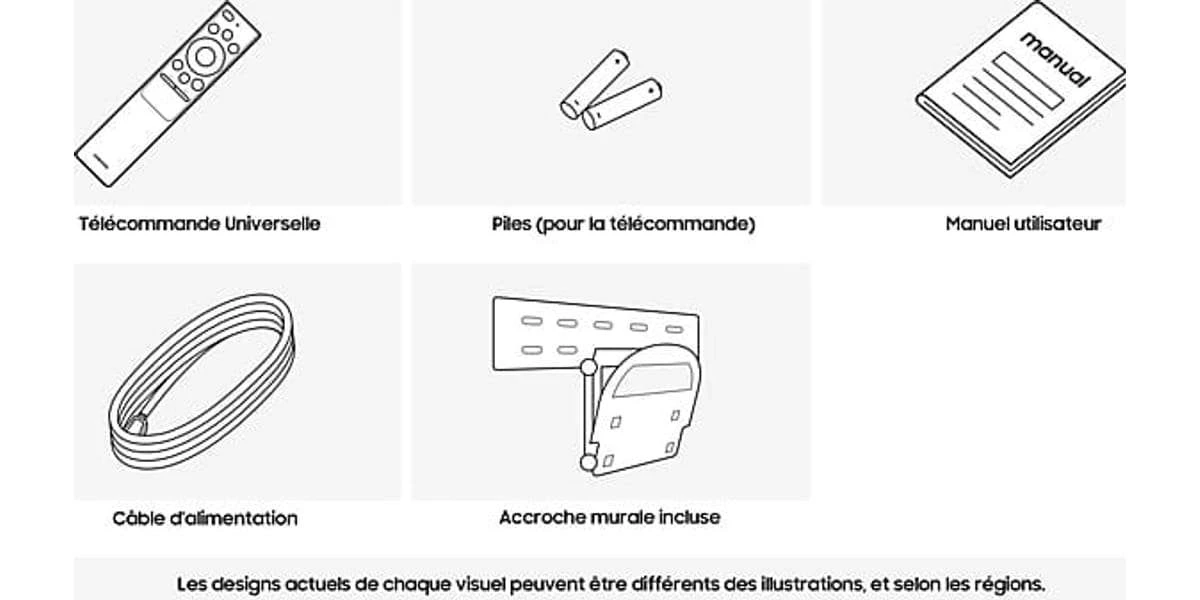 manual

Télécommande Universelle

Piles (pour la télécommande)

Manuel utilisateur

Câble d'alimentation

Accroche murale incluse

Les designs actuels de chaque visuel peuvent être différents des illustrations, et selon les régions.